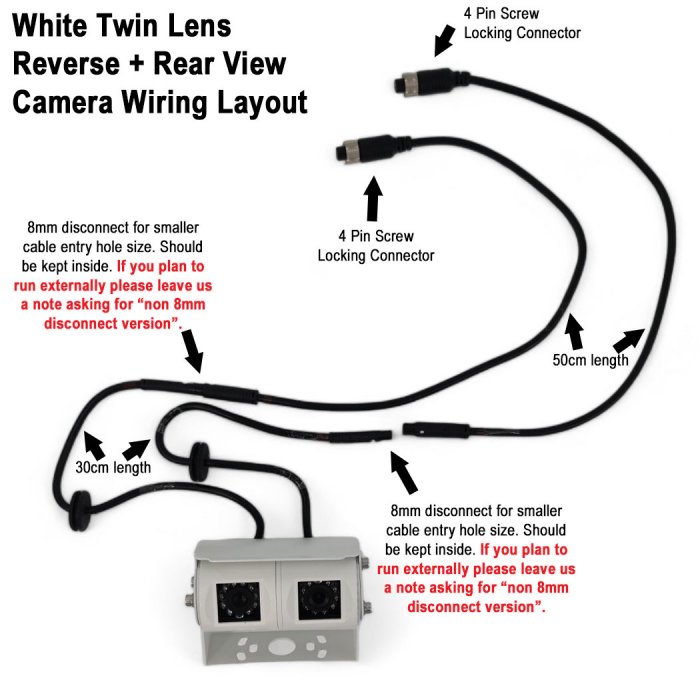 White Twin Lens Reverse + Rear View Camera Wiring Layout

4 Pin Screw Locking Connector

4 Pin Screw Locking Connector

8mm disconnect for smaller cable entry hole size. Should be kept inside. If you plan to run externally please leave us a note asking for “non 8mm disconnect version”.

50cm length

30cm length

8mm disconnect for smaller cable entry hole size. Should be kept inside. If you plan to run externally please leave us a note asking for “non 8mm disconnect version”.